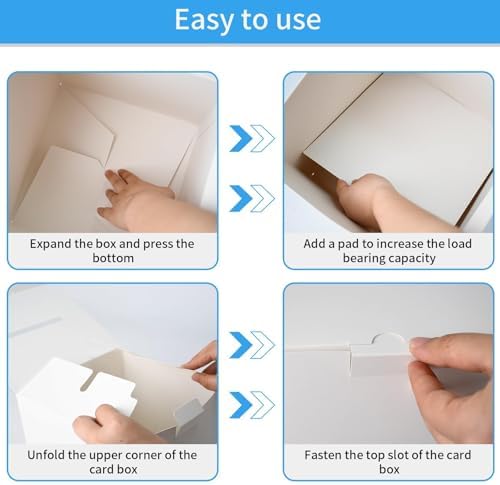 Easy to use

Expand the box and press the bottom

Add a pad to increase the load bearing capacity

Unfold the upper corner of the card box

Fasten the top slot of the card box