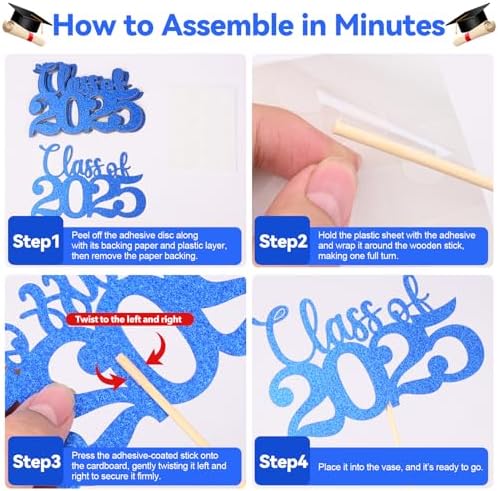 How to Assemble in Minutes

Class of 2025

Class of 2025

Step1 Peel off the adhesive disc along with its backing paper and plastic layer, then remove the paper backing.

Step2 Hold the plastic sheet with the adhesive and wrap it around the wooden stick, making one full turn.

Twist to the left and right

Step3 Press the adhesive-coated stick onto the cardboard, gently twisting it left and right to secure it firmly.

Class of 2025

Step4 Place it into the vase, and it's ready to go.