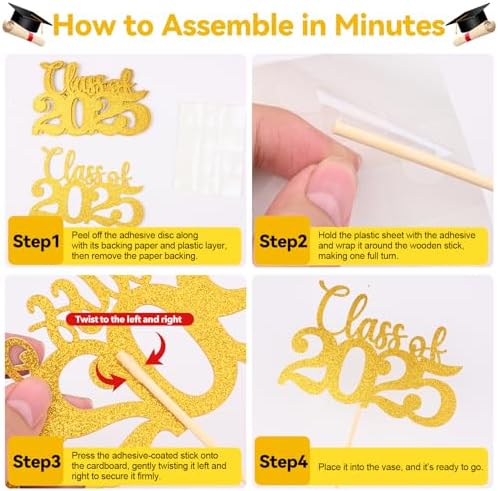 How to Assemble in Minutes

Class of 2025

Class of 2025

Step1 Peel off the adhesive disc along with its backing paper and plastic layer, then remove the paper backing.

Step2 Hold the plastic sheet with the adhesive and wrap it around the wooden stick, making one full turn.

Twist to the left and right

Step3 Press the adhesive-coated stick onto the cardboard, gently twisting it left and right to secure it firmly.

Class of 2025

Step4 Place it into the vase, and it's ready to go.