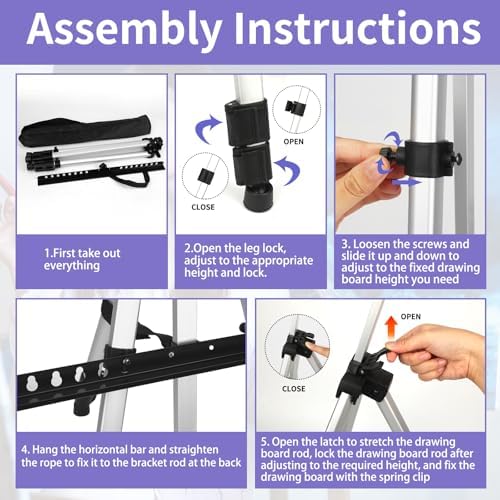 Assembly Instructions

1.First take out everything

OPEN

CLOSE

2.Open the leg lock, adjust to the appropriate height and lock.

3. Loosen the screws and slide it up and down to adjust to the fixed drawing board height you need

4. Hang the horizontal bar and straighten the rope to fix it to the bracket rod at the back

OPEN

CLOSE

5. Open the latch to stretch the drawing board rod, lock the drawing board rod after adjusting to the required height, and fix the drawing board with the spring clip