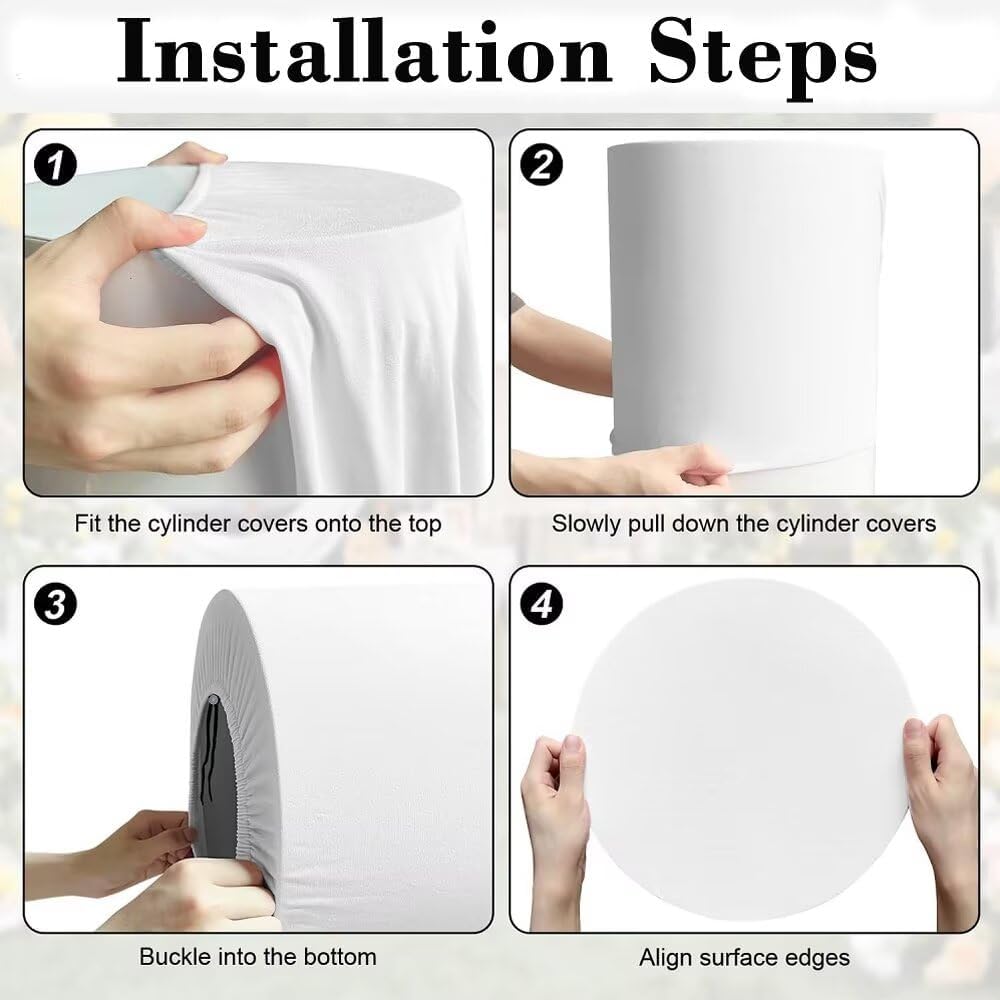 Installation Steps

1

Fit the cylinder covers onto the top

2

Slowly pull down the cylinder covers

3

Buckle into the bottom

4

Align surface edges