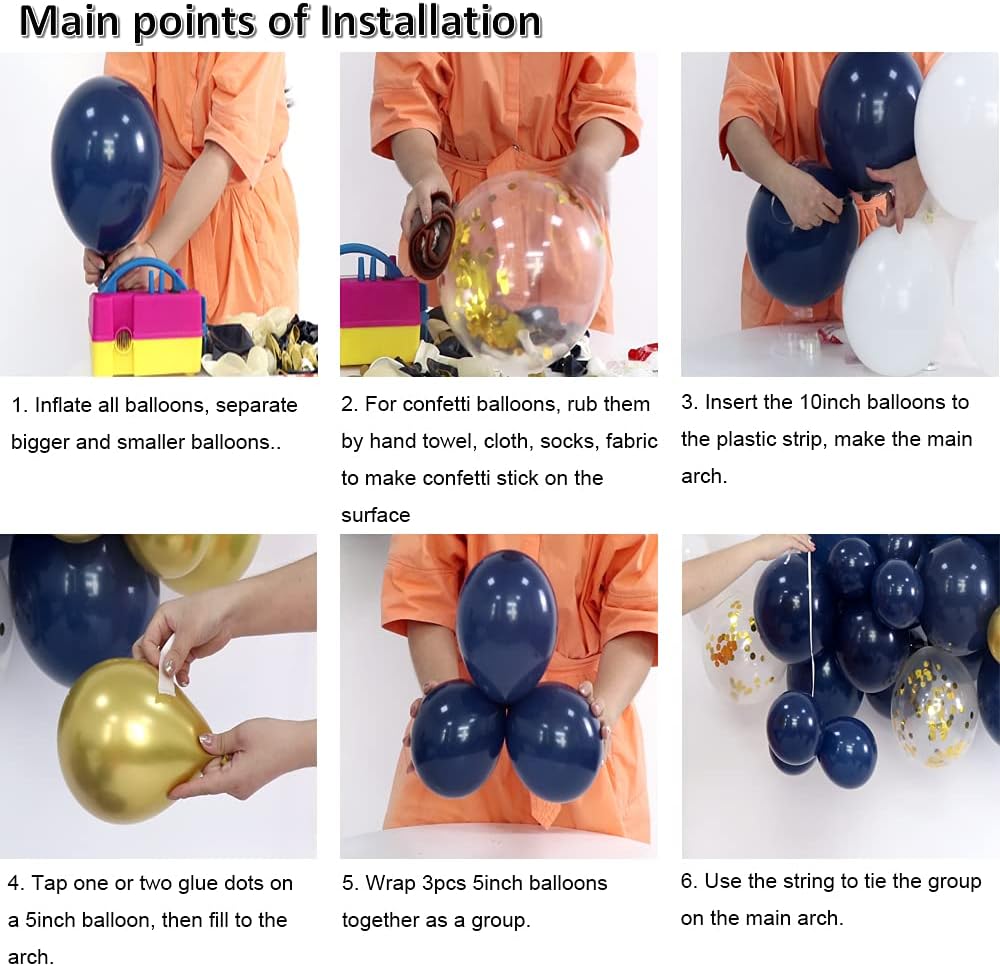 Main points of Installation

1. Inflate all balloons, separate bigger and smaller balloons..

2. For confetti balloons, rub them by hand towel, cloth, socks, fabric to make confetti stick on the surface

3. Insert the 10inch balloons to the plastic strip, make the main arch.

4. Tap one or two glue dots on a 5inch balloon, then fill to the arch.

5. Wrap 3pcs 5inch balloons together as a group.

6. Use the string to tie the group on the main arch.