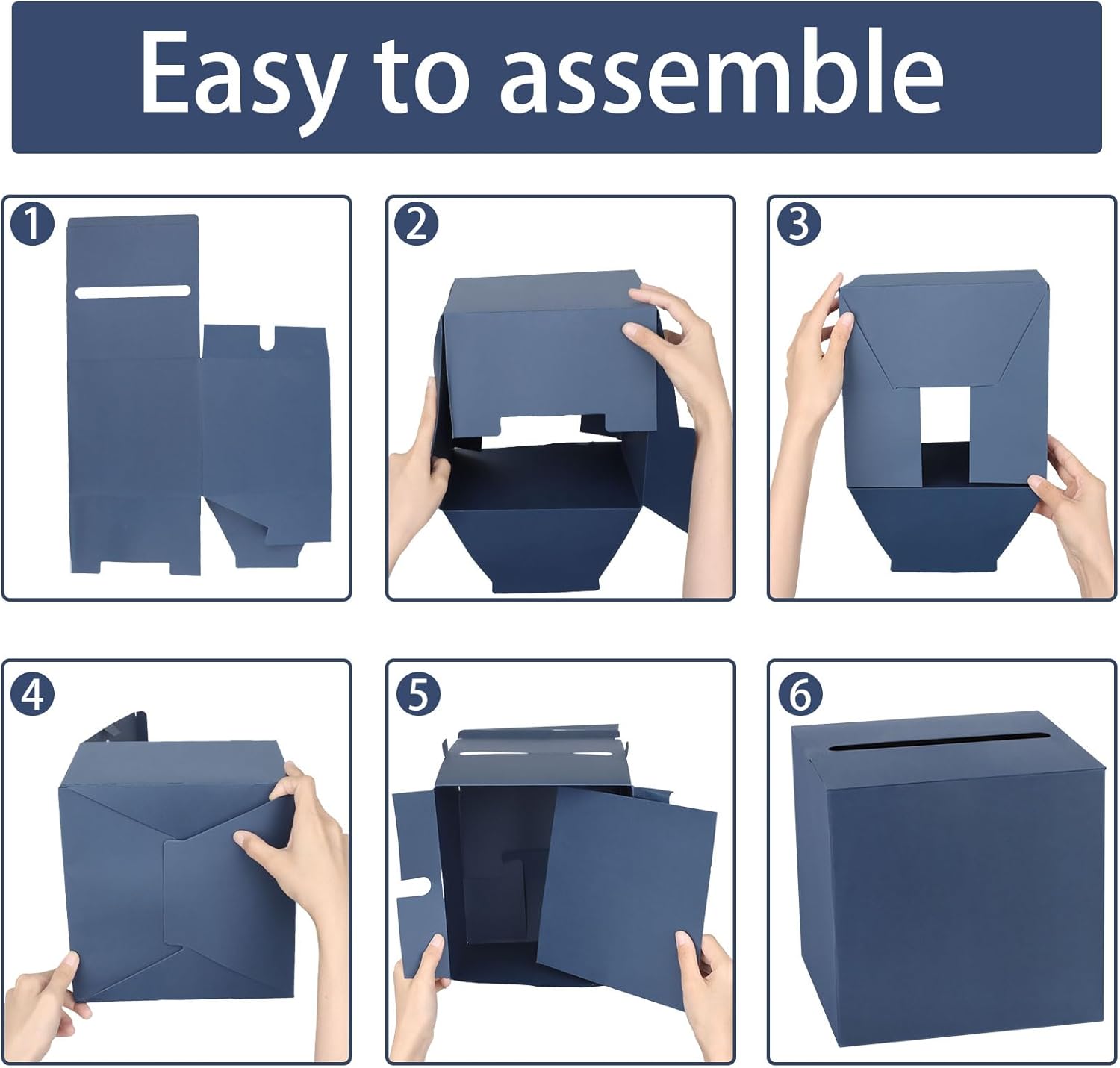 Easy to assemble

1

2

3

4

5

6